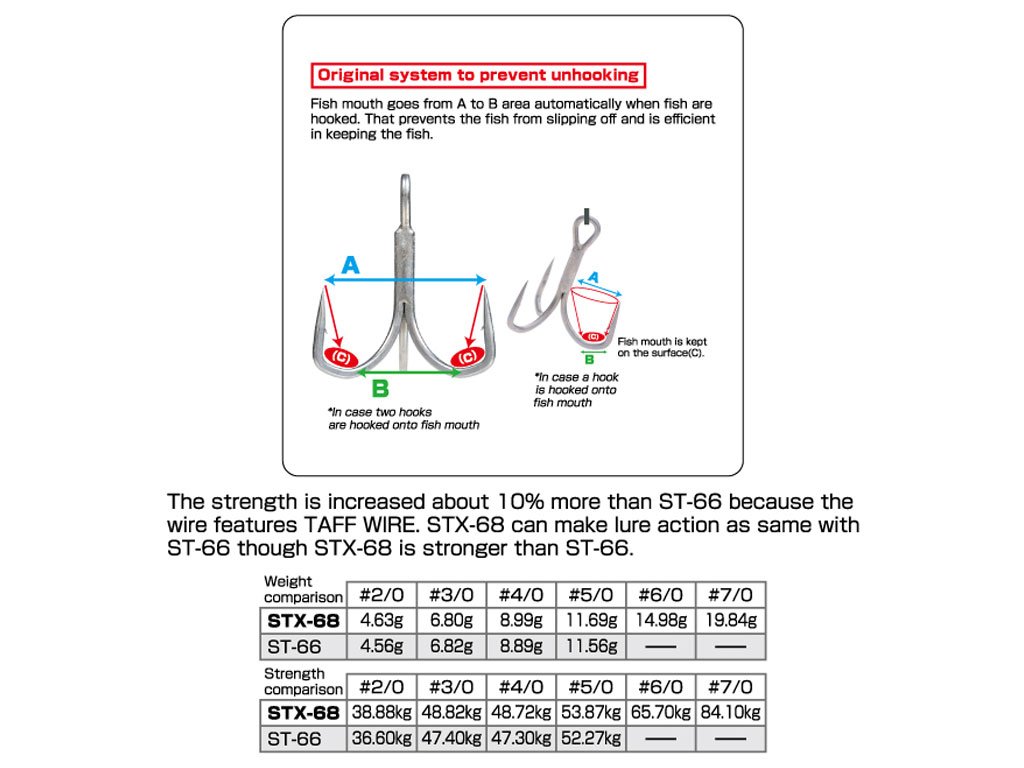 Original system to prevent unhooking

Fish mouth goes from A to B area automatically when fish are hooked. That prevents the fish from slipping off and is efficient in keeping the fish.

A

(C)

(C)

B

*In case two hooks are hooked onto fish mouth

A

(C)

B

Fish mouth is kept on the surface(C).

*In case a hook is hooked onto fish mouth

The strength is increased about 10% more than ST-66 because the wire features TAFF WIRE. STX-68 can make lure action as same with ST-66 though STX-68 is stronger than ST-66.

| Weight comparison | #2/0 | #3/0 | #4/0 | #5/0 | #6/0 | #7/0 |
|---|---|---|---|---|---|---|
| STX-68 | 4.63g | 6.80g | 8.99g | 11.69g | 14.98g | 19.84g |
| ST-66 | 4.56g | 6.82g | 8.89g | 11.56g | — | — |

| Strength comparison | #2/0 | #3/0 | #4/0 | #5/0 | #6/0 | #7/0 |
|---|---|---|---|---|---|---|
| STX-68 | 38.88kg | 48.82kg | 48.72kg | 53.87kg | 65.70kg | 84.10kg |
| ST-66 | 36.60kg | 47.40kg | 47.30kg | 52.27kg | — | — |