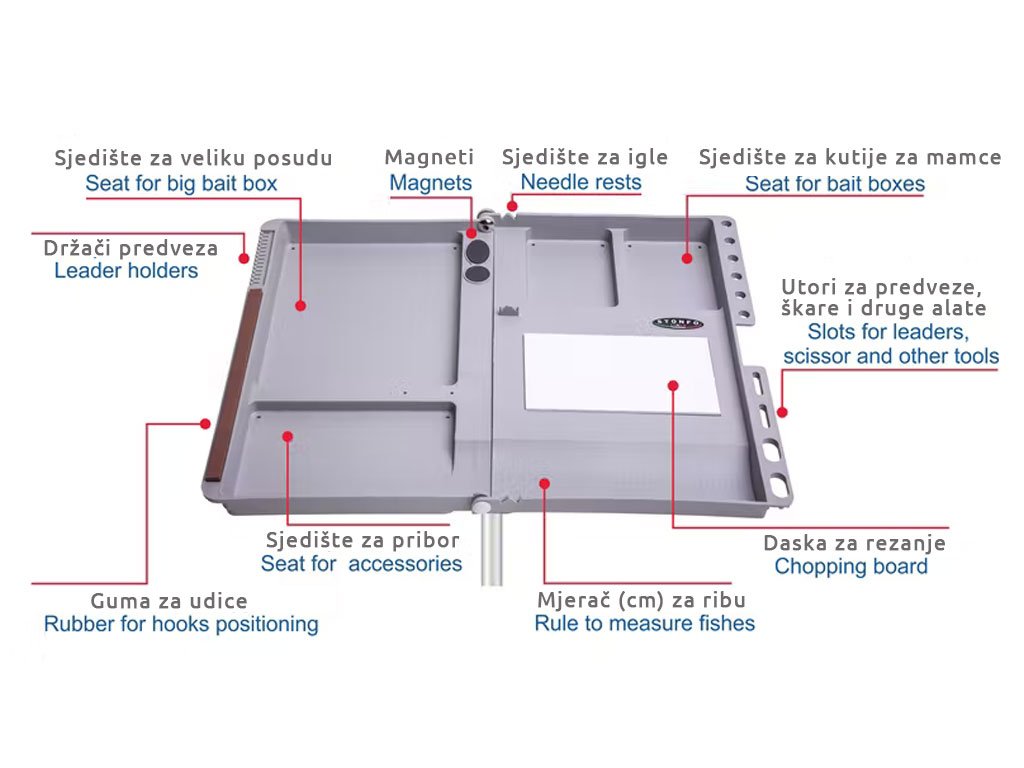 Sjedište za veliku posudu
Seat for big bait box

Magneti
Magnets

Sjedište za igle
Needle rests

Sjedište za kutije za mamce
Seat for bait boxes

Držači predveza
Leader holders

Utori za predveze, škare i druge alate
Slots for leaders, scissor and other tools

STONFO

Sjedište za pribor
Seat for accessories

Daska za rezanje
Chopping board

Guma za udice
Rubber for hooks positioning

Mjerač (cm) za ribu
Rule to measure fishes