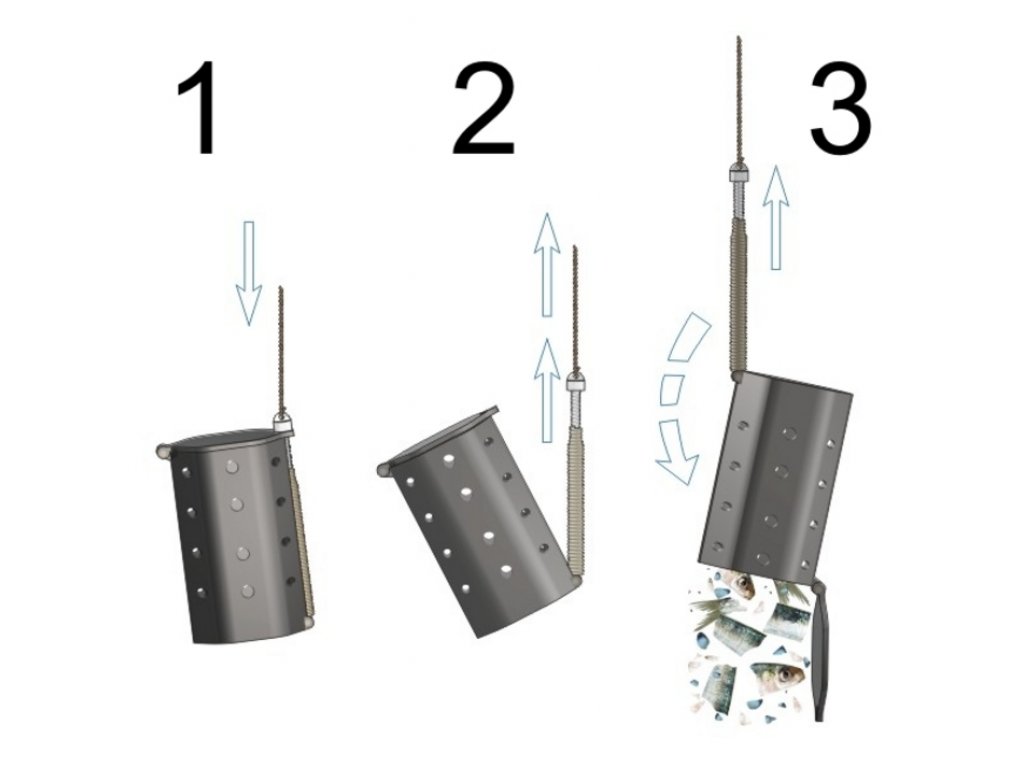 1

2

3